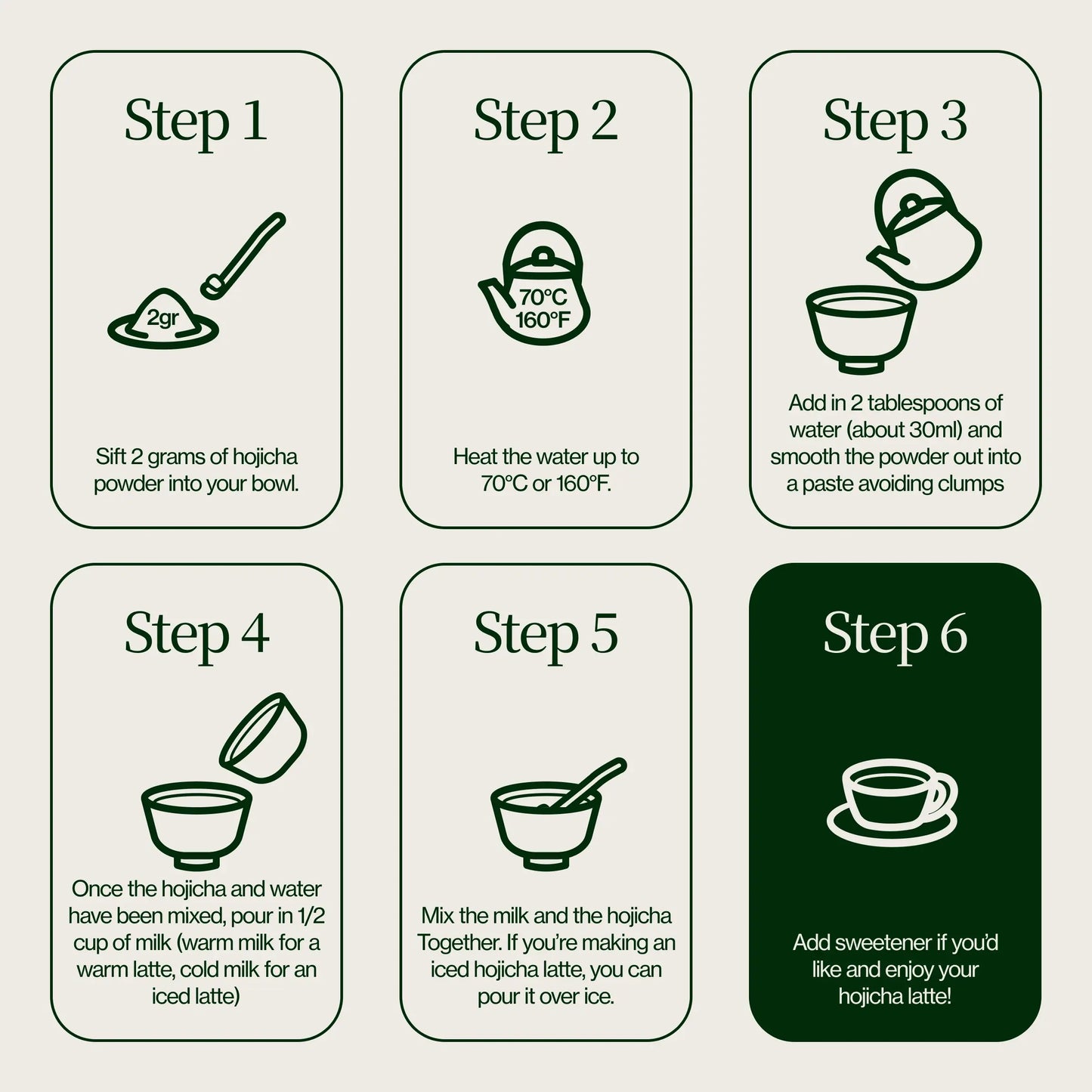 Step 1

2gr

Sift 2 grams of hojicha powder into your bowl.

Step 2

70°C
160°F

Heat the water up to 70°C or 160°F.

Step 3

Add in 2 tablespoons of water (about 30ml) and smooth the powder out into a paste avoiding clumps

Step 4

Once the hojicha and water have been mixed, pour in 1/2 cup of milk (warm milk for a warm latte, cold milk for an iced latte)

Step 5

Mix the milk and the hojicha Together. If you're making an iced hojicha latte, you can pour it over ice.

Step 6

Add sweetener if you'd like and enjoy your hojicha latte!