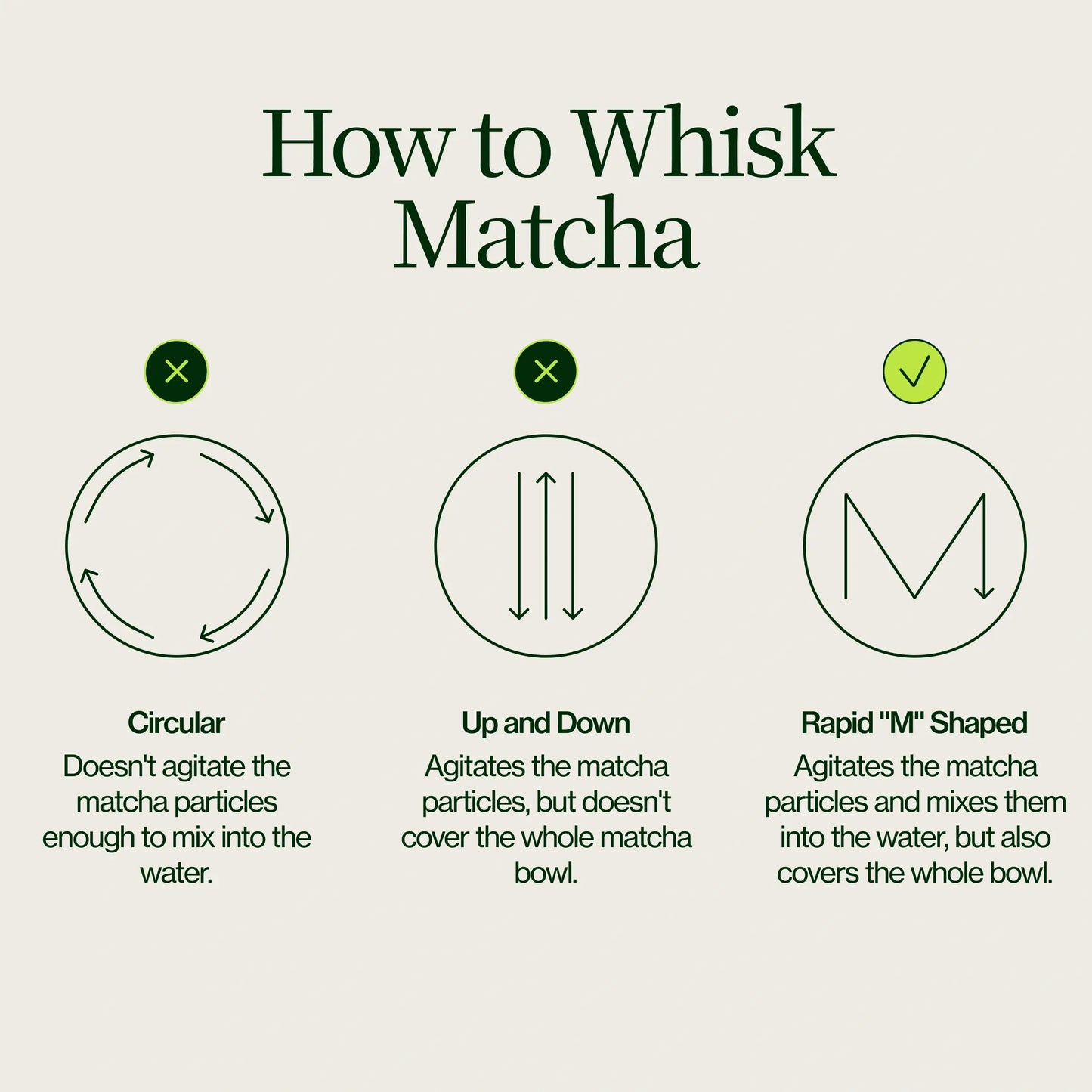 How to Whisk Matcha

Circular
Doesn't agitate the matcha particles enough to mix into the water.

Up and Down
Agitates the matcha particles, but doesn't cover the whole matcha bowl.

Rapid "M" Shaped
Agitates the matcha particles and mixes them into the water, but also covers the whole bowl.